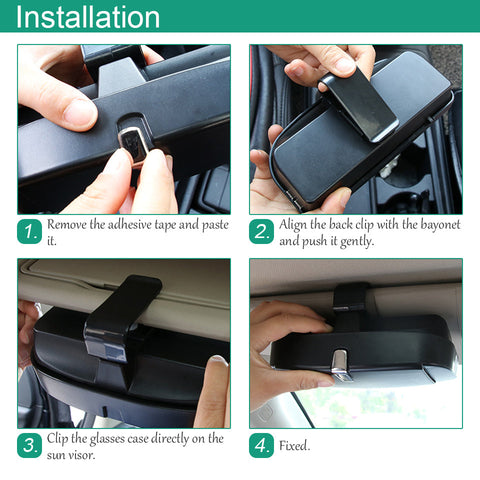 Installation

1. Remove the adhesive tape and paste it.

2. Align the back clip with the bayonet and push it gently.

3. Clip the glasses case directly on the sun visor.

4. Fixed.